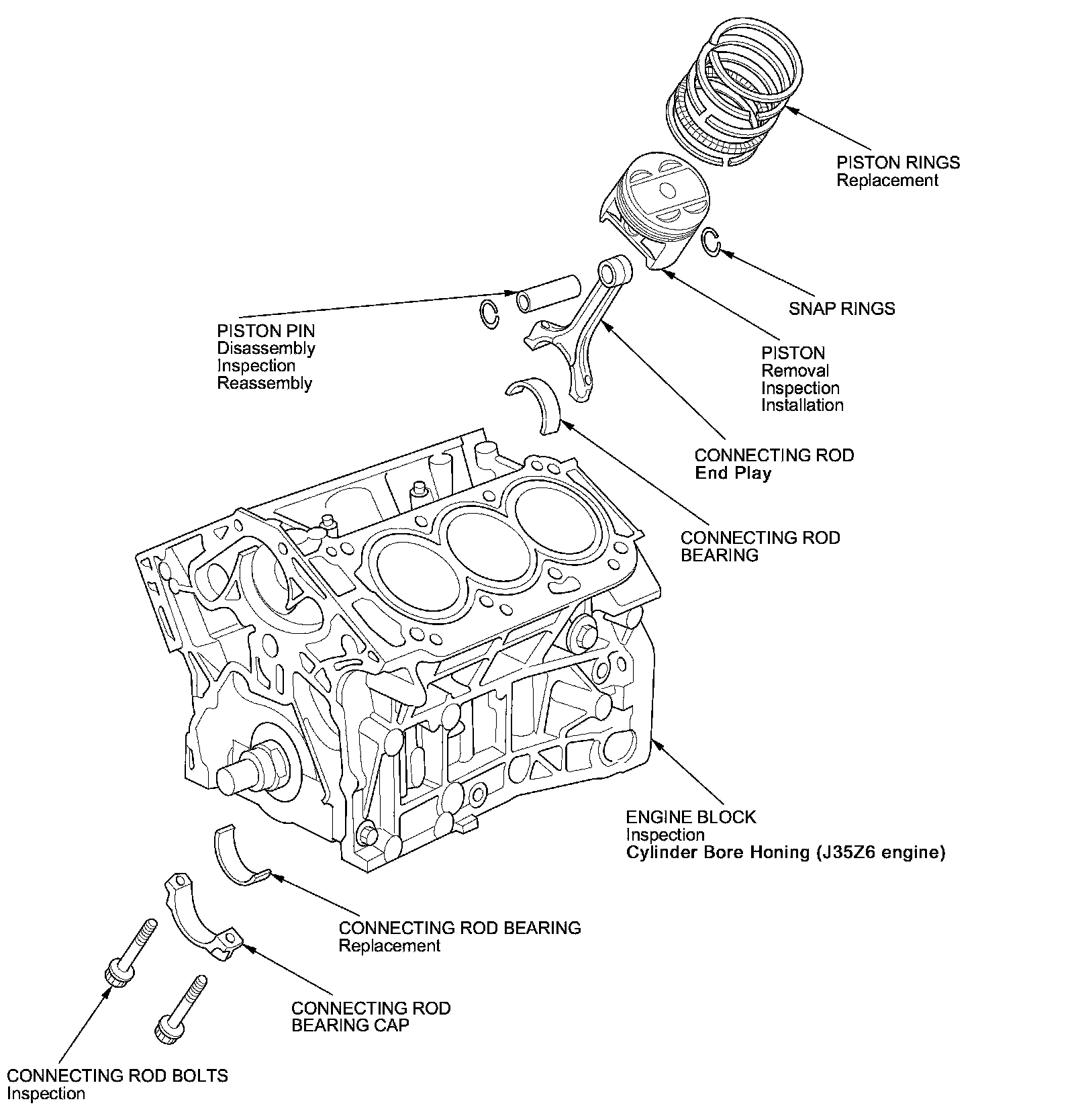 PISTON RINGS
Replacement

SNAP RINGS

PISTON PIN
Disassembly
Inspection
Reassembly

PISTON
Removal
Inspection
Installation

CONNECTING ROD
End Play

CONNECTING ROD
BEARING

ENGINE BLOCK
Inspection
Cylinder Bore Honing (J35Z6 engine)

CONNECTING ROD BEARING
Replacement

CONNECTING ROD
BEARING CAP

CONNECTING ROD BOLTS
Inspection