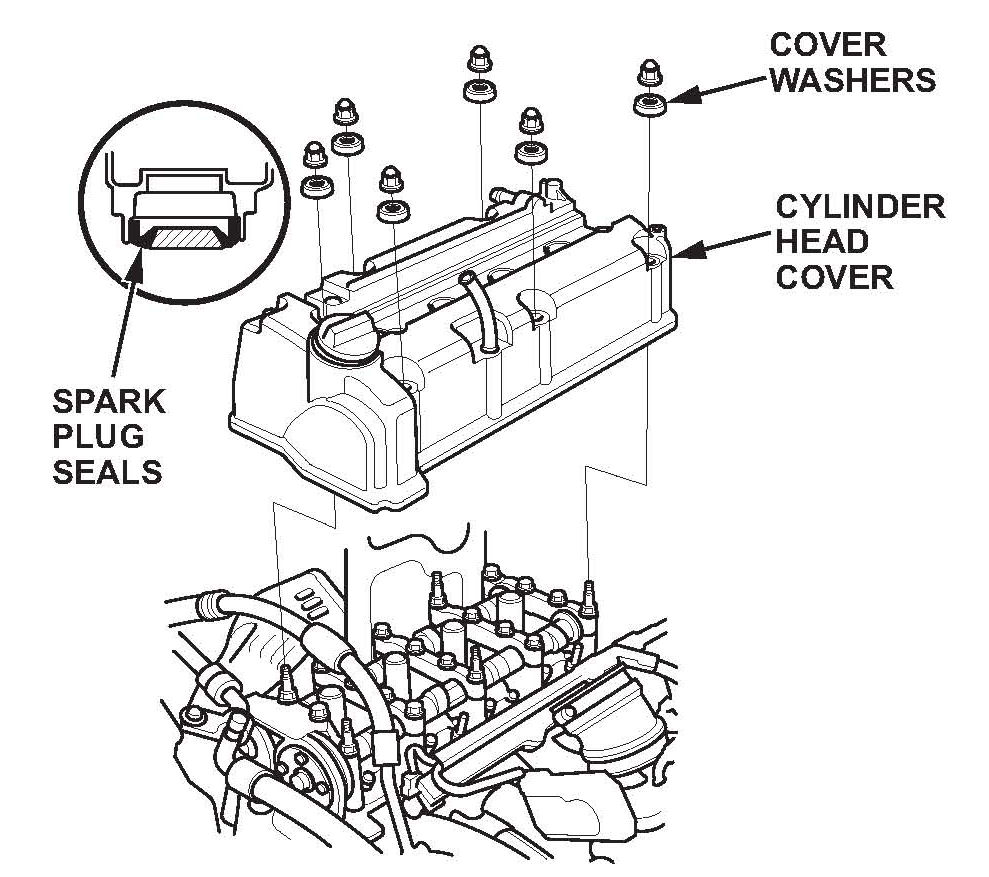 COVER WASHERS

CYLINDER HEAD COVER

SPARK PLUG SEALS