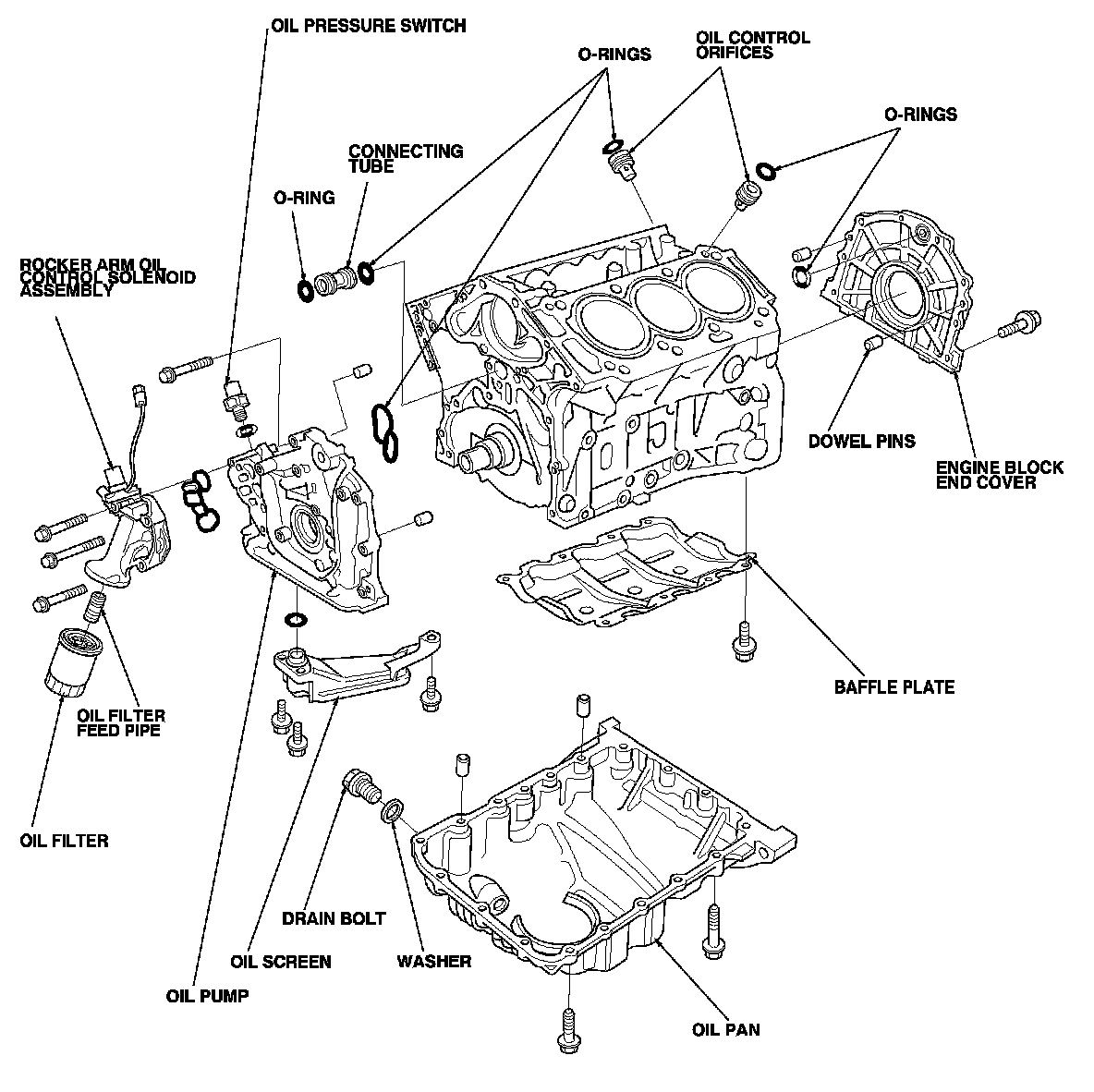 OIL PRESSURE SWITCH

O-RINGS

OIL CONTROL ORIFICES

O-RINGS

CONNECTING TUBE

O-RING

ROCKER ARM OIL CONTROL SOLENOID ASSEMBLY

DOWEL PINS

ENGINE BLOCK END COVER

BAFFLE PLATE

OIL FILTER FEED PIPE

OIL FILTER

DRAIN BOLT

OIL SCREEN

WASHER

OIL PUMP

OIL PAN