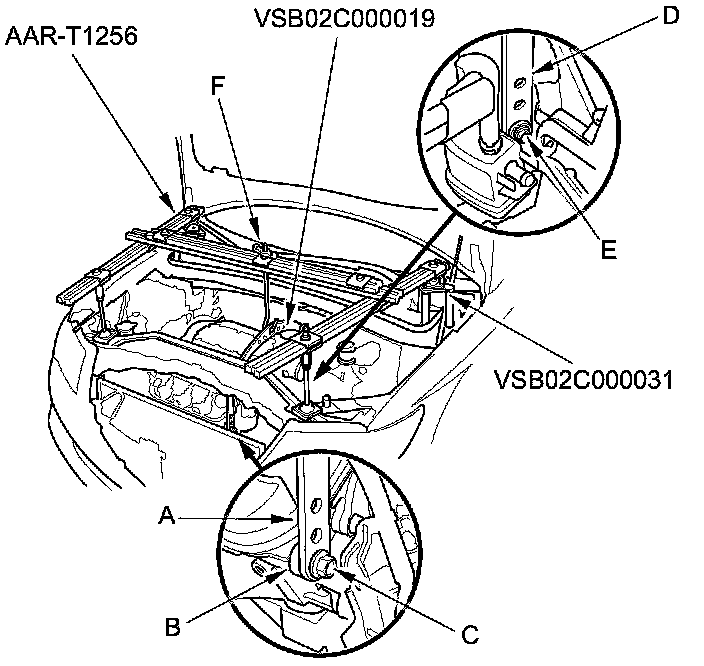 AAR-T1256
VSB02C000019
D
F
E
VSB02C000031
A
B
C