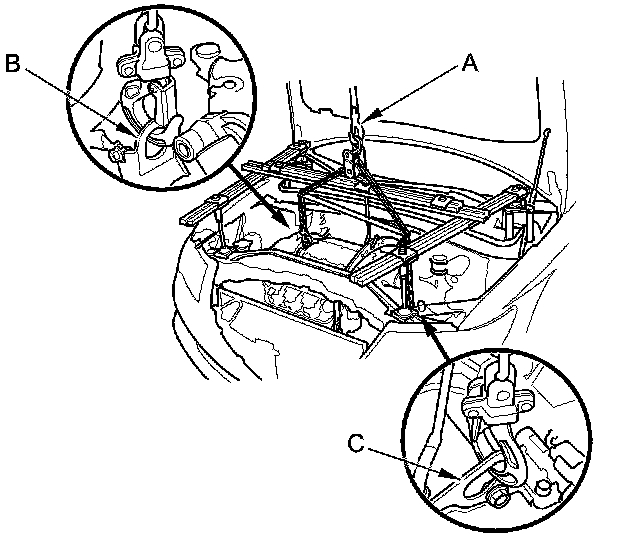 B

A

C