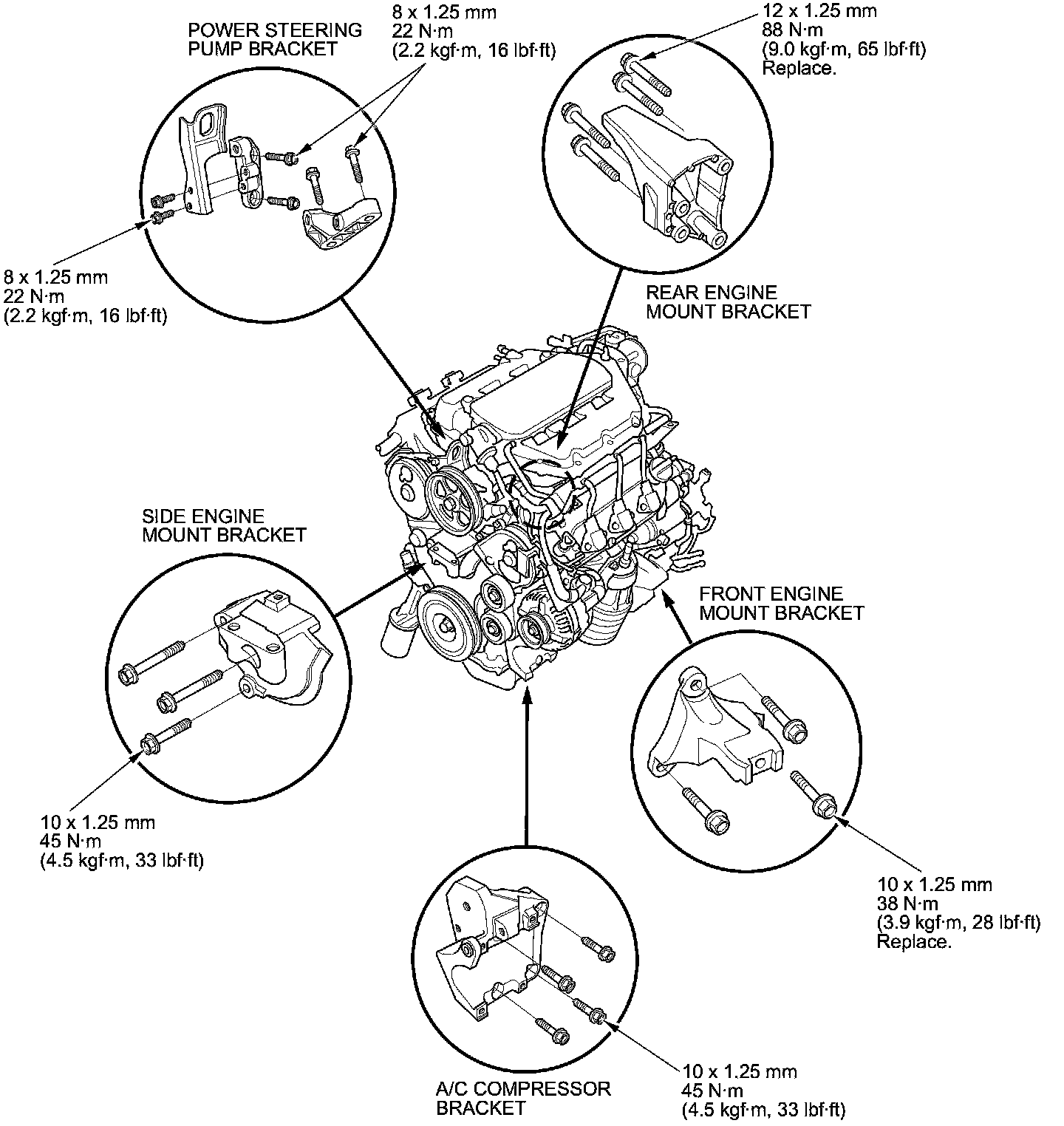 POWER STEERING PUMP BRACKET

8 x 1.25 mm
22 N·m
(2.2 kgf·m, 16 lbf·ft)

12 x 1.25 mm
88 N·m
(9.0 kgf·m, 65 lbf·ft)
Replace.

8 x 1.25 mm
22 N·m
(2.2 kgf·m, 16 lbf·ft)

REAR ENGINE MOUNT BRACKET

SIDE ENGINE MOUNT BRACKET

FRONT ENGINE MOUNT BRACKET

10 x 1.25 mm
45 N·m
(4.5 kgf·m, 33 lbf·ft)

10 x 1.25 mm
38 N·m
(3.9 kgf·m, 28 lbf·ft)
Replace.

A/C COMPRESSOR BRACKET

10 x 1.25 mm
45 N·m
(4.5 kgf·m, 33 lbf·ft)