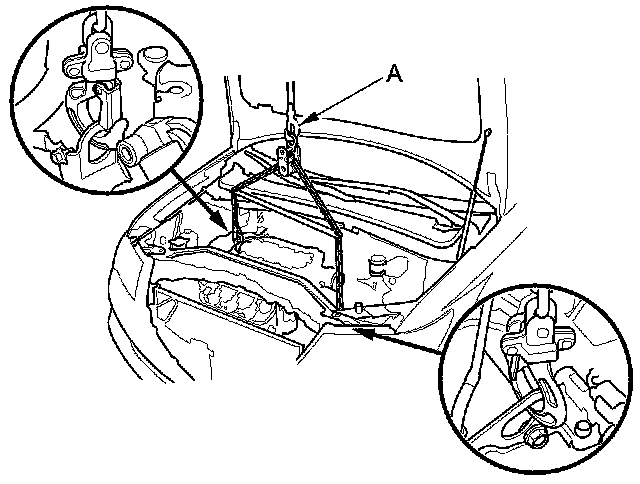 A