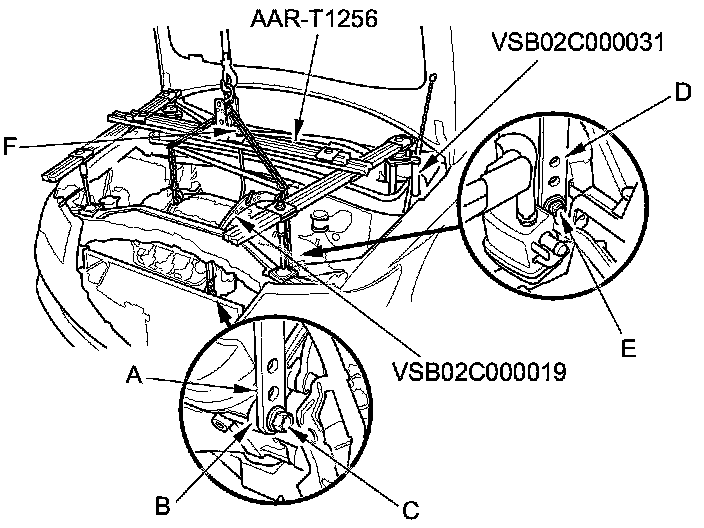 AAR-T1256
VSB02C000031
D
F
E
VSB02C000019
A
B
C