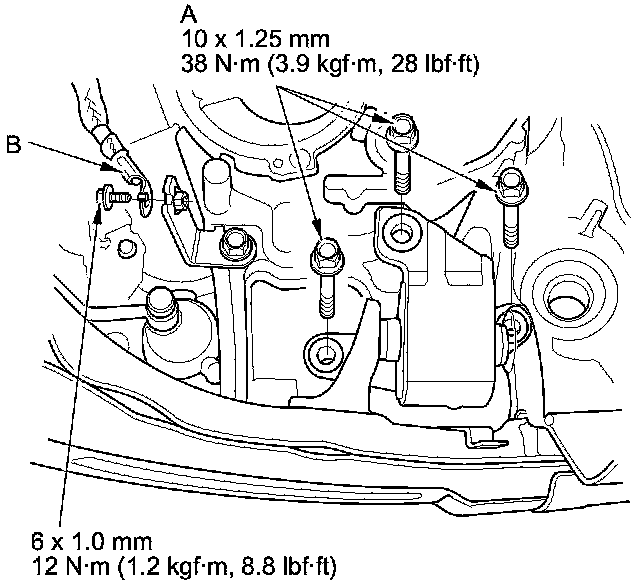 A
10 x 1.25 mm
38 N·m (3.9 kgf·m, 28 lbf·ft)

B

6 x 1.0 mm
12 N·m (1.2 kgf·m, 8.8 lbf·ft)