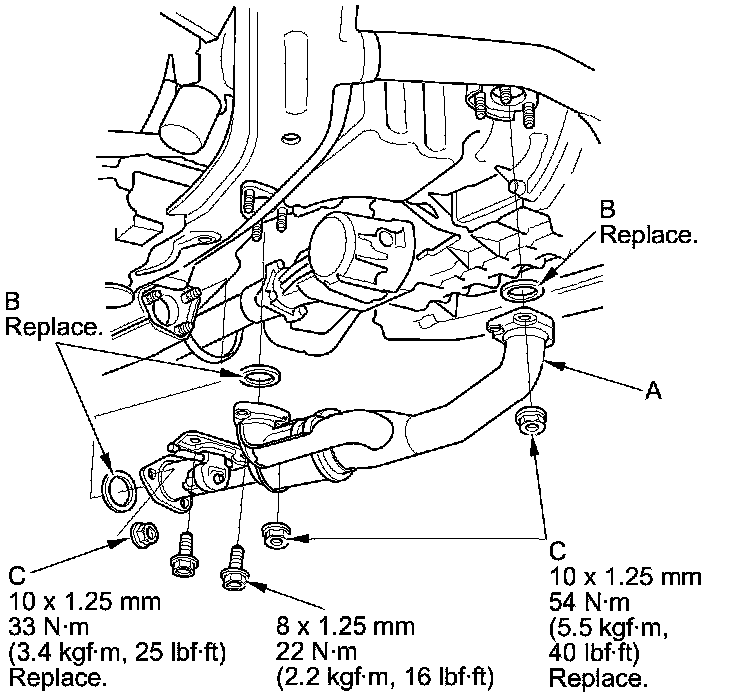 B
Replace.

B
Replace.

A

C
10 x 1.25 mm
33 N·m
(3.4 kgf·m, 25 lbf·ft)
Replace.

8 x 1.25 mm
22 N·m
(2.2 kgf·m, 16 lbf·ft)

C
10 x 1.25 mm
54 N·m
(5.5 kgf·m,
40 lbf·ft)
Replace.