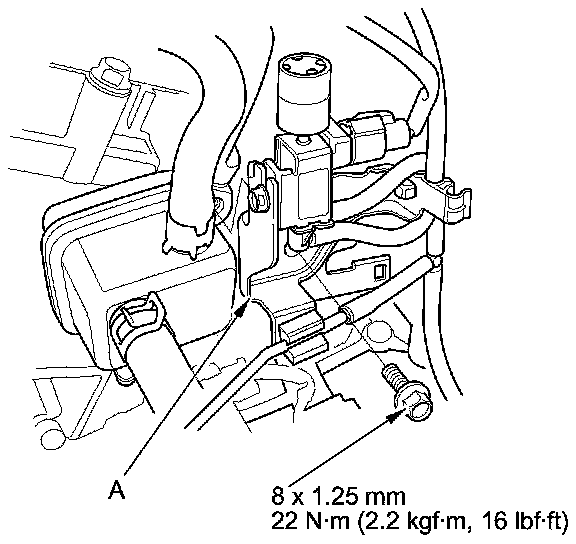 A

8 x 1.25 mm
22 N·m (2.2 kgf·m, 16 lbf·ft)