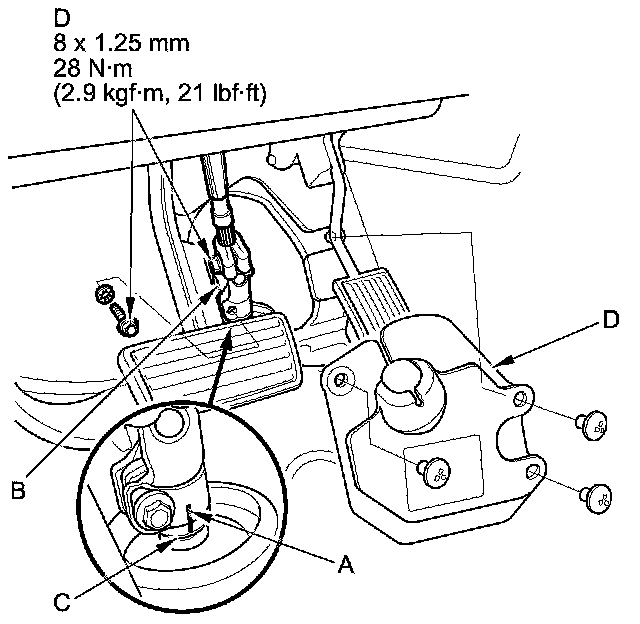 D
8 x 1.25 mm
28 N·m
(2.9 kgf·m, 21 lbf·ft)

D

B

A

C