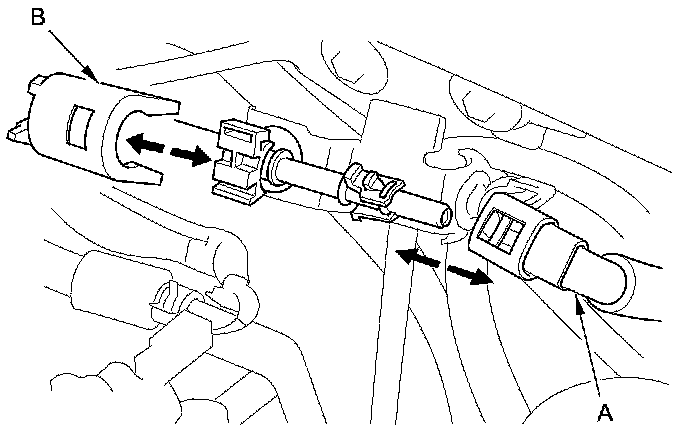 B

A