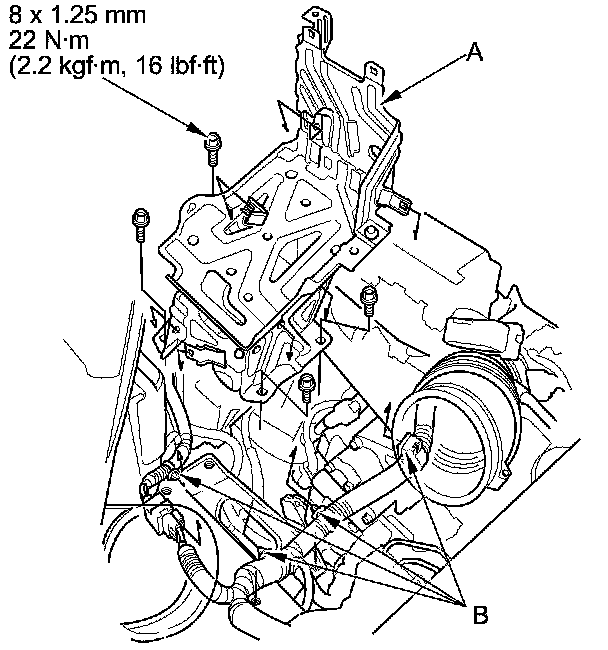 8 x 1.25 mm
22 N·m
(2.2 kgf·m, 16 lbf·ft)

A

B