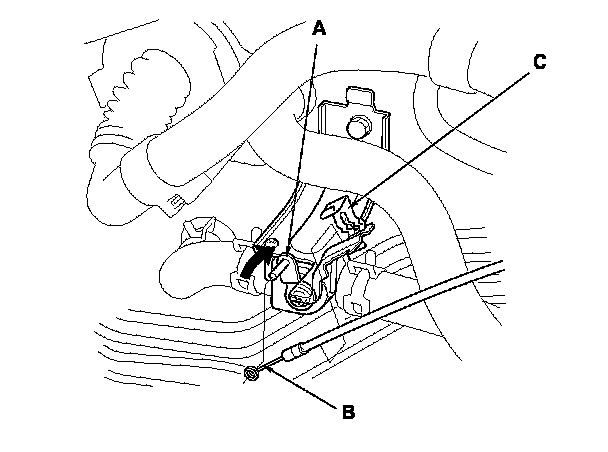 A
C
B