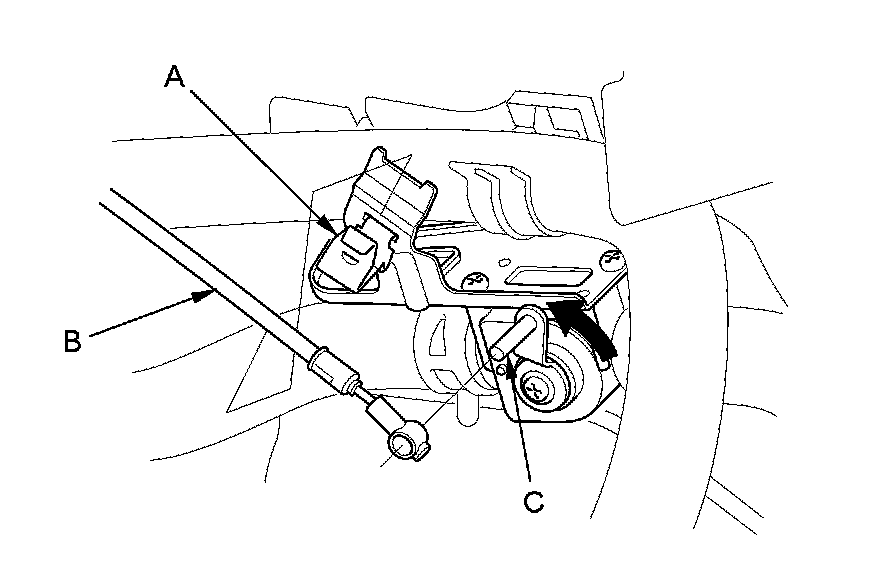 A
B
C