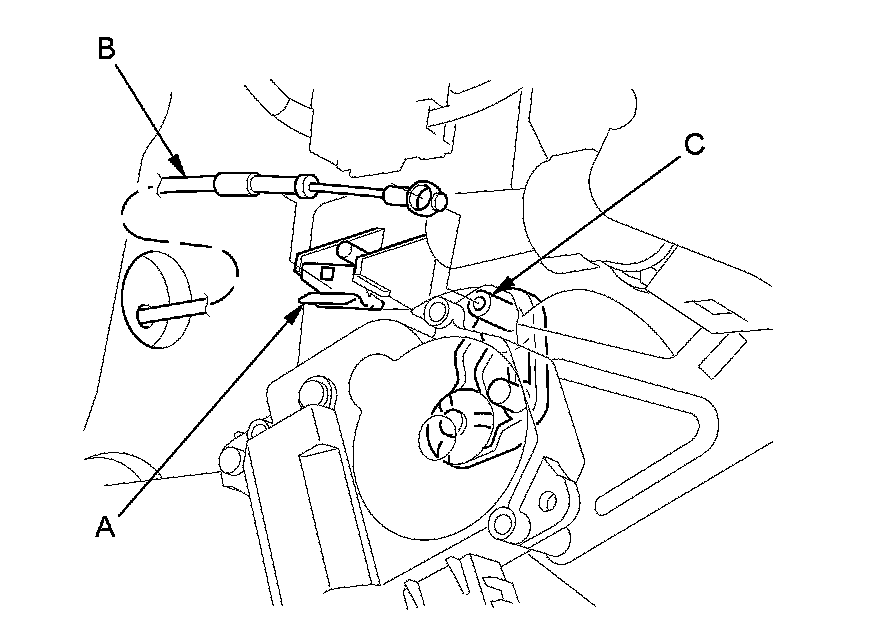 B

C

A