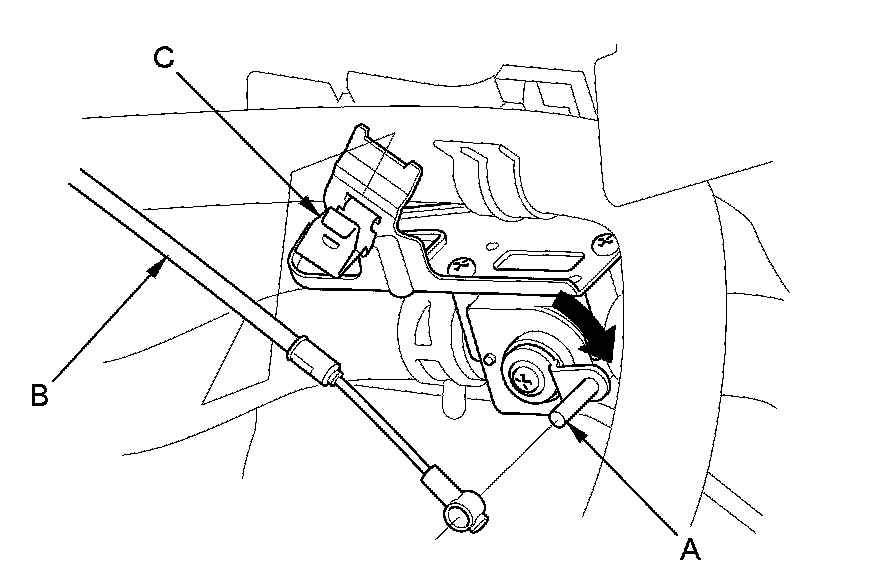 C
B
A