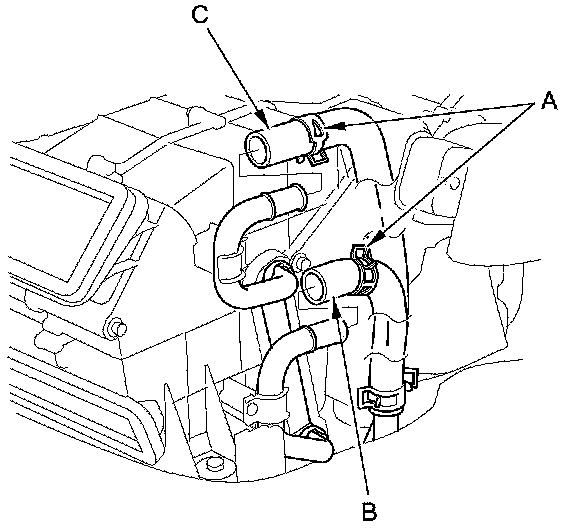 C
A
B