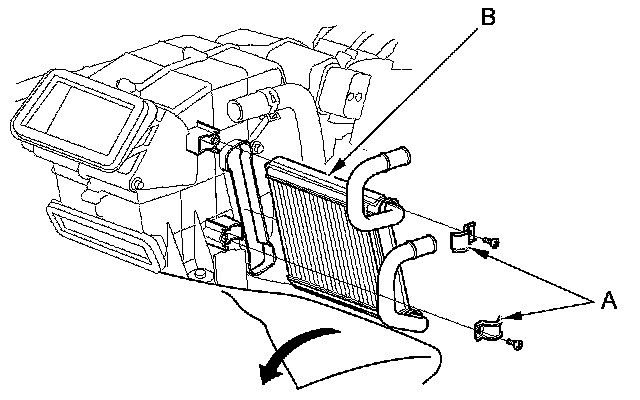 B

A