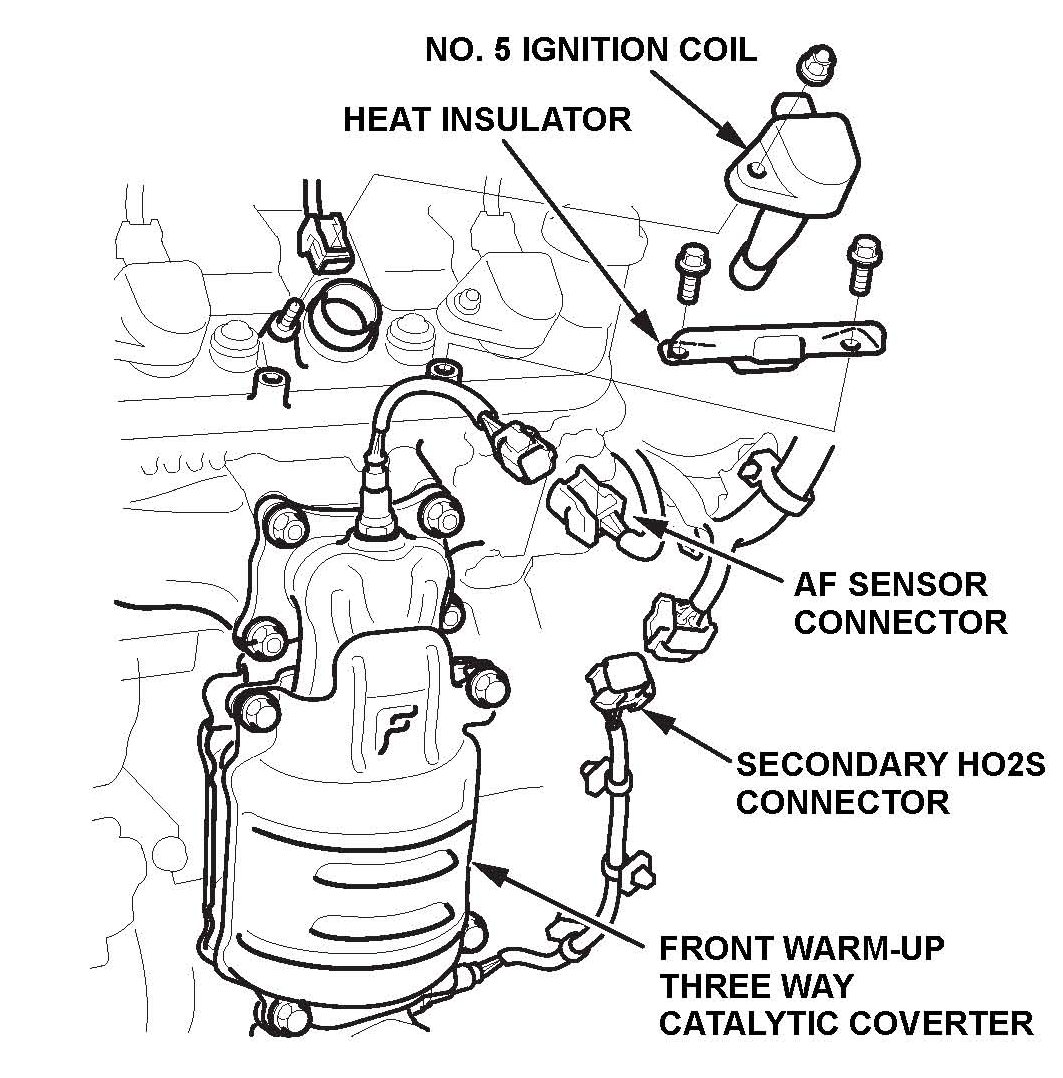 NO. 5 IGNITION COIL

HEAT INSULATOR

AF SENSOR CONNECTOR

SECONDARY HO2S CONNECTOR

FRONT WARM-UP THREE WAY CATALYTIC COVERTER