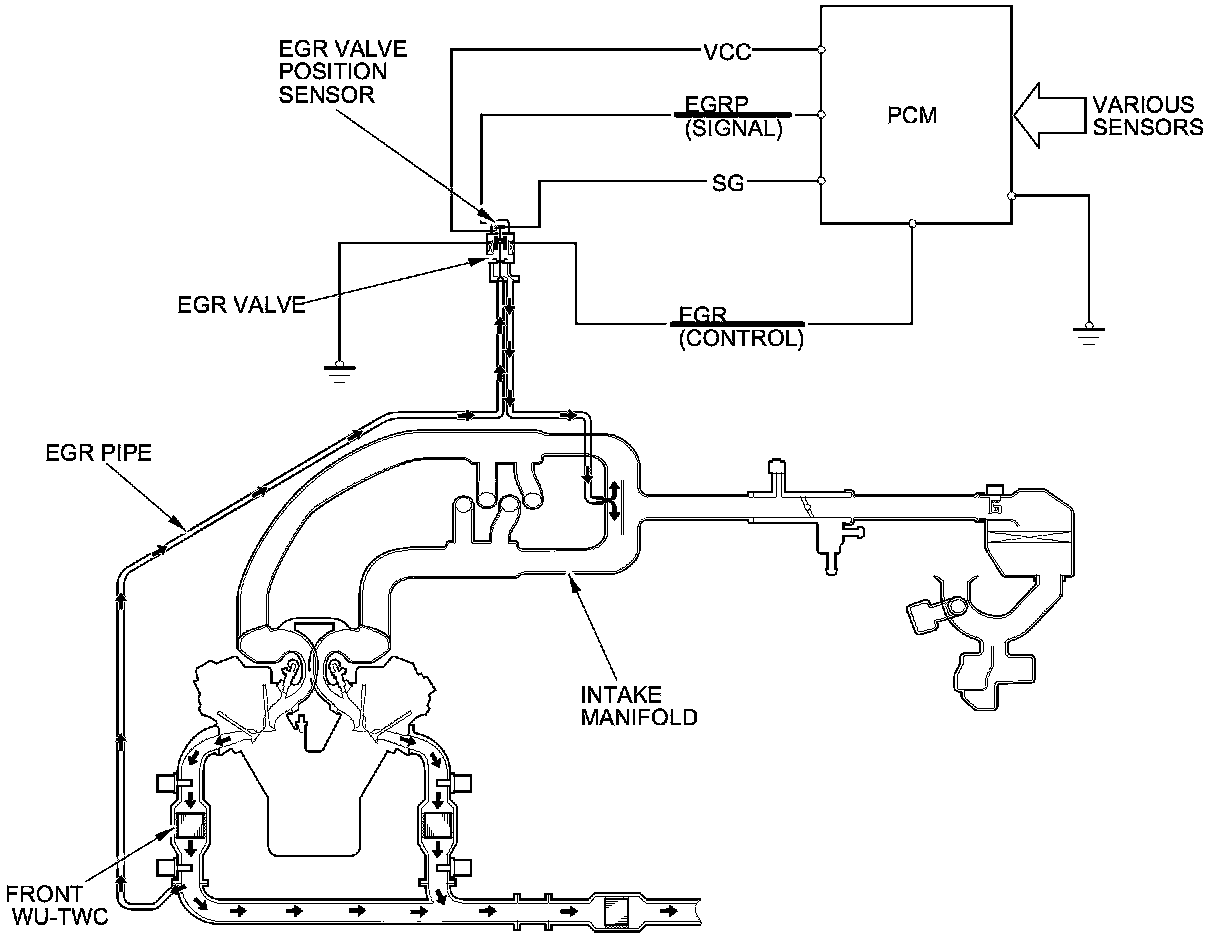 EGR VALVE POSITION SENSOR

VCC

EGRP (SIGNAL)

SG

PCM

VARIOUS SENSORS

EGR VALVE

EGR (CONTROL)

EGR PIPE

INTAKE MANIFOLD

FRONT WU-TWC