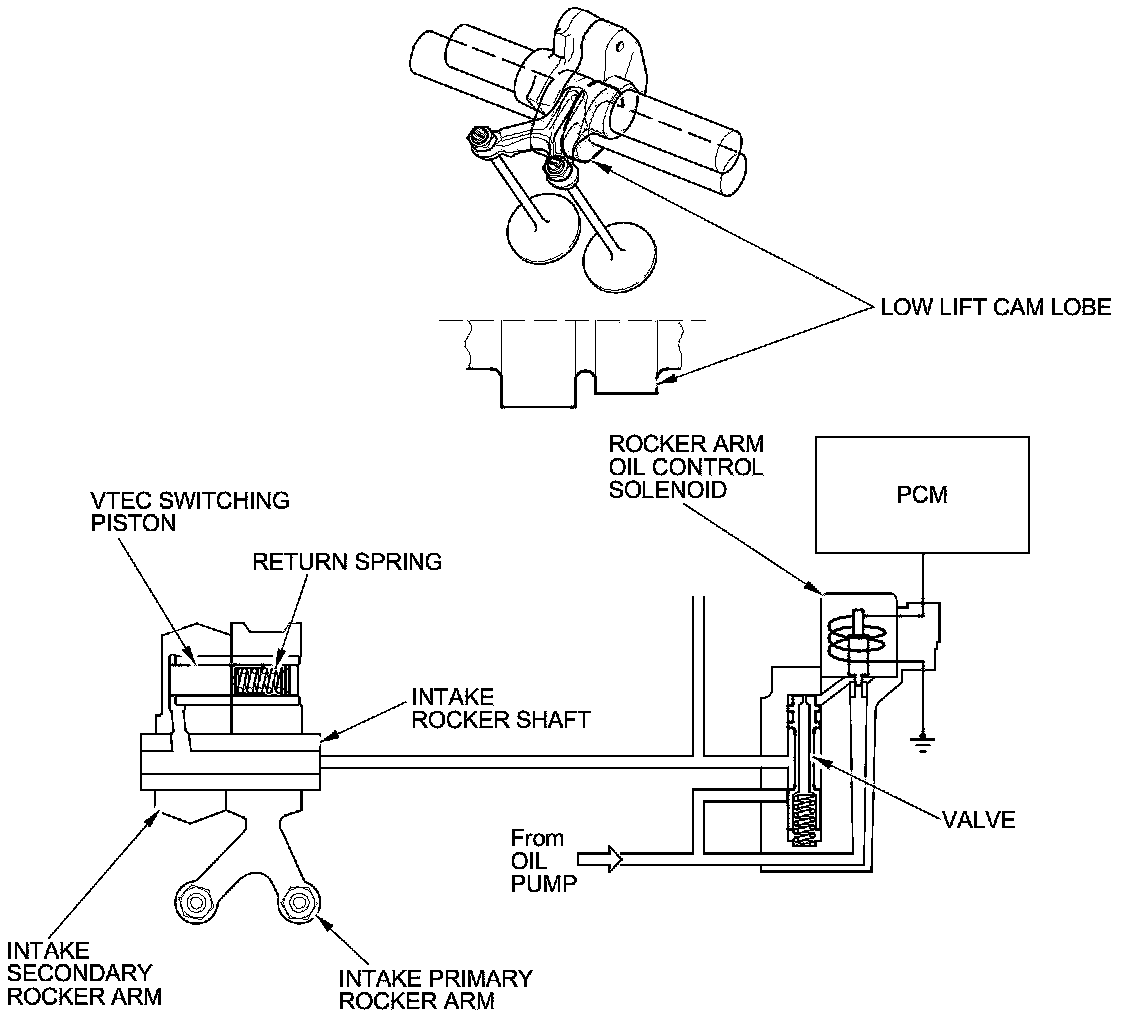 LOW LIFT CAM LOBE

ROCKER ARM OIL CONTROL SOLENOID

PCM

VTEC SWITCHING PISTON

RETURN SPRING

INTAKE ROCKER SHAFT

VALVE

From OIL PUMP

INTAKE SECONDARY ROCKER ARM

INTAKE PRIMARY ROCKER ARM