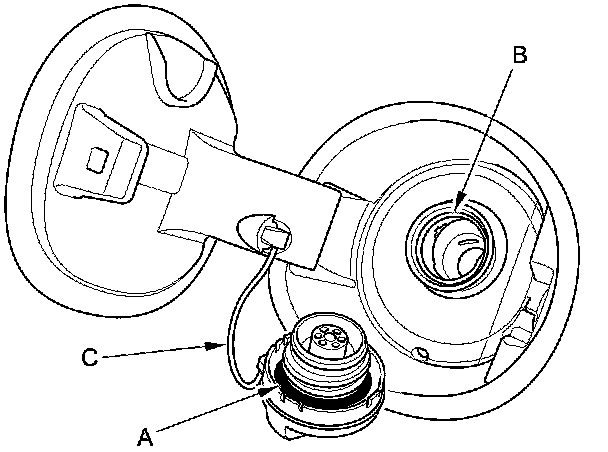 B
C
A