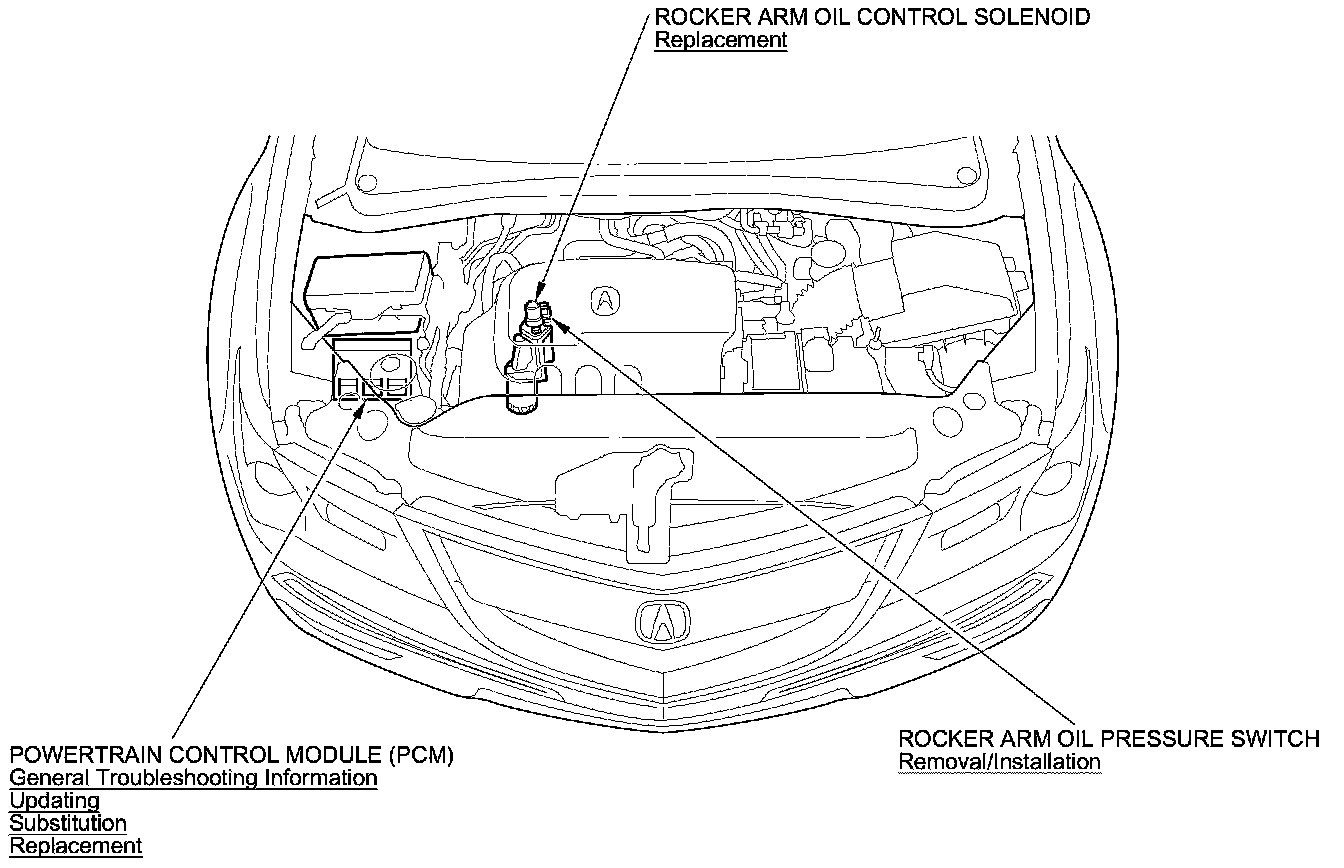 ROCKER ARM OIL CONTROL SOLENOID
Replacement

POWERTRAIN CONTROL MODULE (PCM)
General Troubleshooting Information
Updating
Substitution
Replacement

ROCKER ARM OIL PRESSURE SWITCH
Removal/Installation