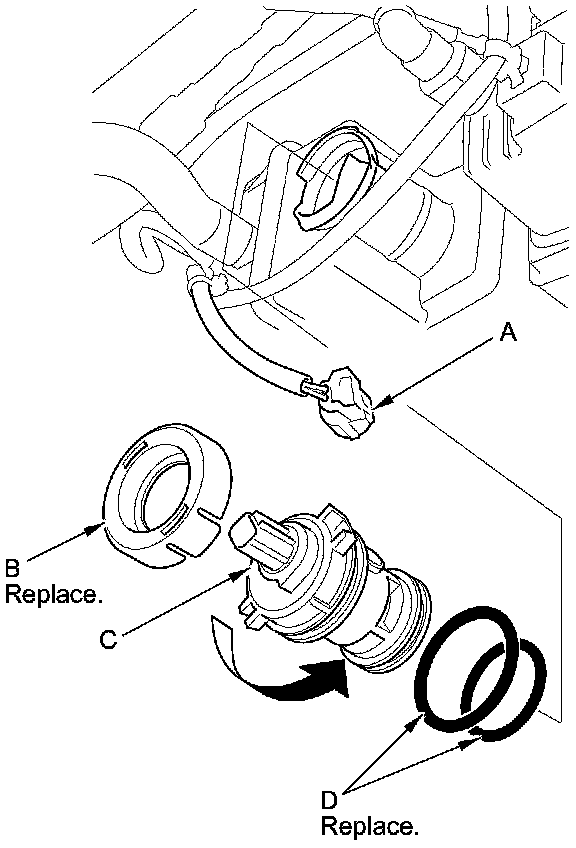 A

B
Replace.

C

D
Replace.