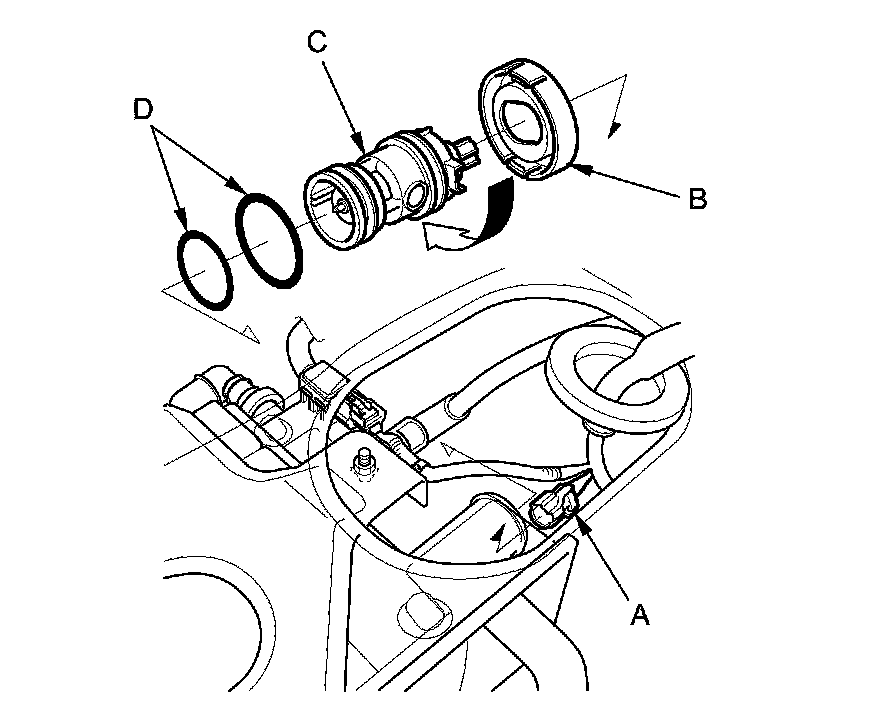 C
D
B
A