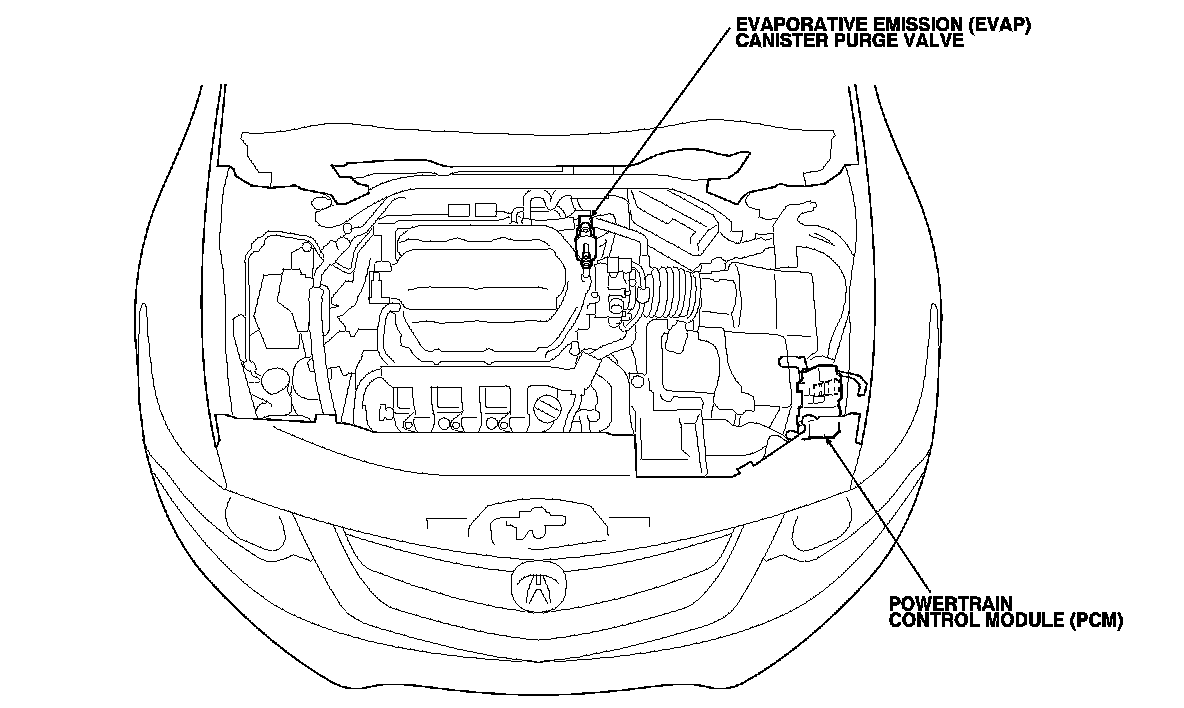 EVAPORATIVE EMISSION (EVAP)
CANISTER PURGE VALVE

POWERTRAIN
CONTROL MODULE (PCM)