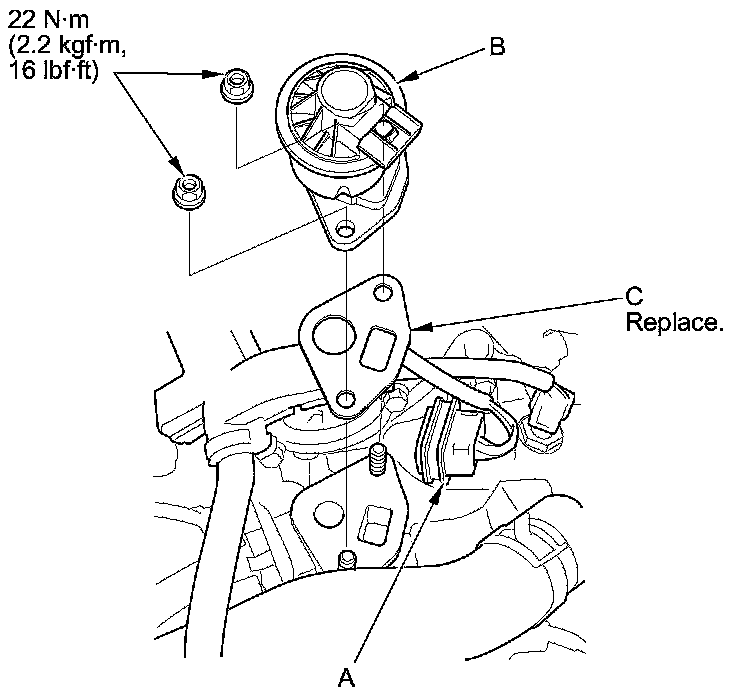 22 N·m
(2.2 kgf·m,
16 lbf·ft)

B

C
Replace.

A