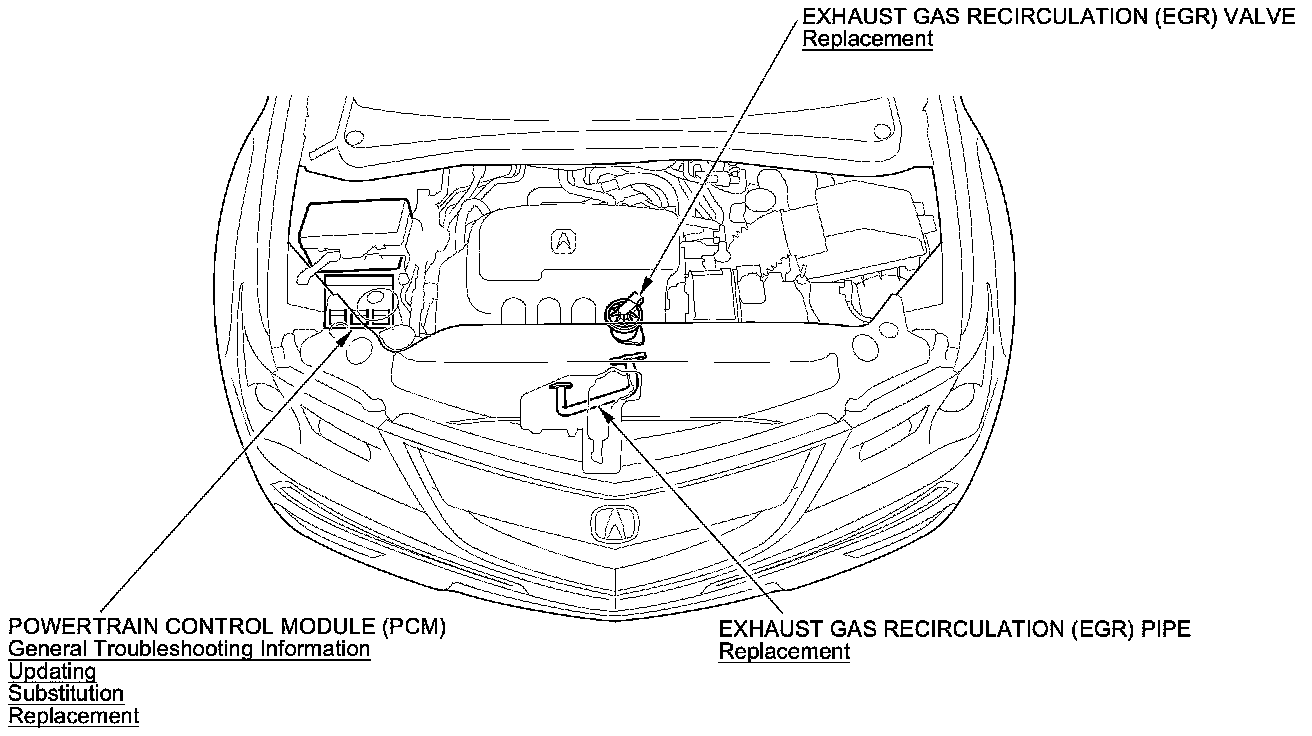 EXHAUST GAS RECIRCULATION (EGR) VALVE
Replacement

POWERTRAIN CONTROL MODULE (PCM)
General Troubleshooting Information
Updating
Substitution
Replacement

EXHAUST GAS RECIRCULATION (EGR) PIPE
Replacement