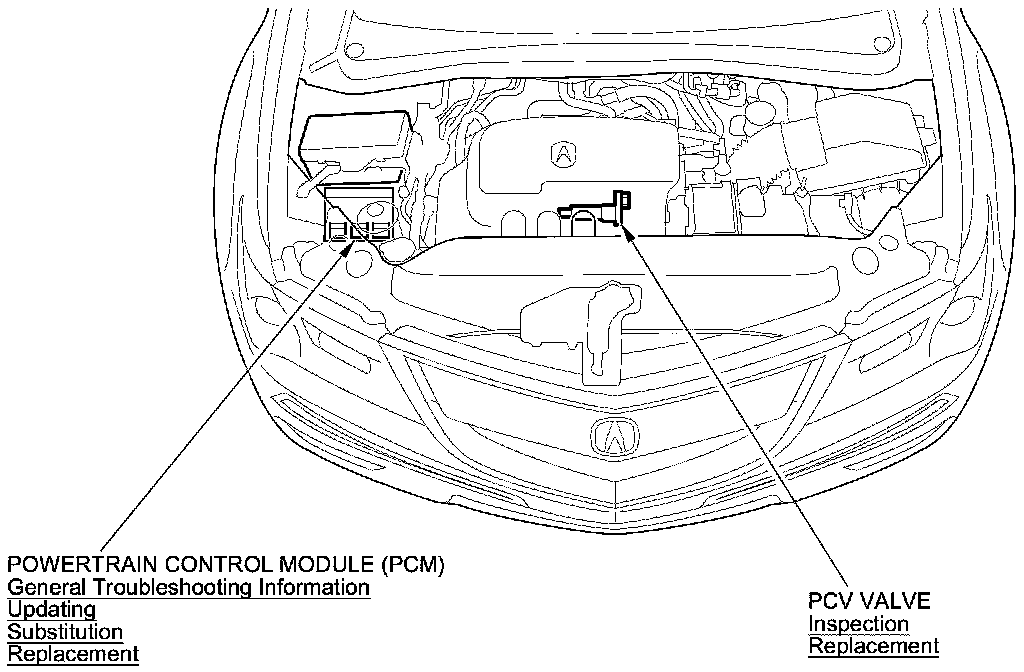 POWERTRAIN CONTROL MODULE (PCM)
General Troubleshooting Information
Updating
Substitution
Replacement

PCV VALVE
Inspection
Replacement