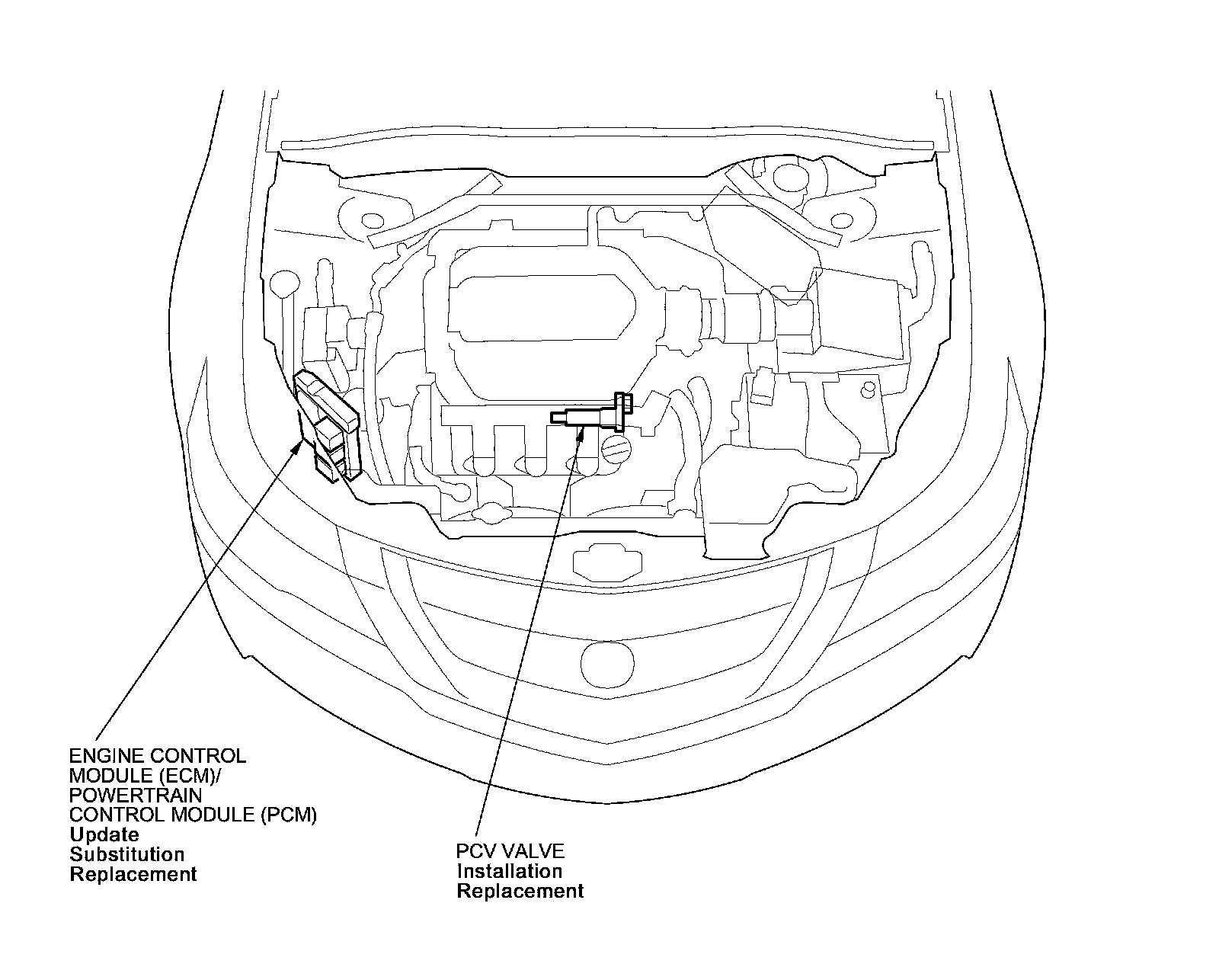 ENGINE CONTROL MODULE (ECM)/ POWERTRAIN CONTROL MODULE (PCM)
Update
Substitution
Replacement

PCV VALVE
Installation
Replacement