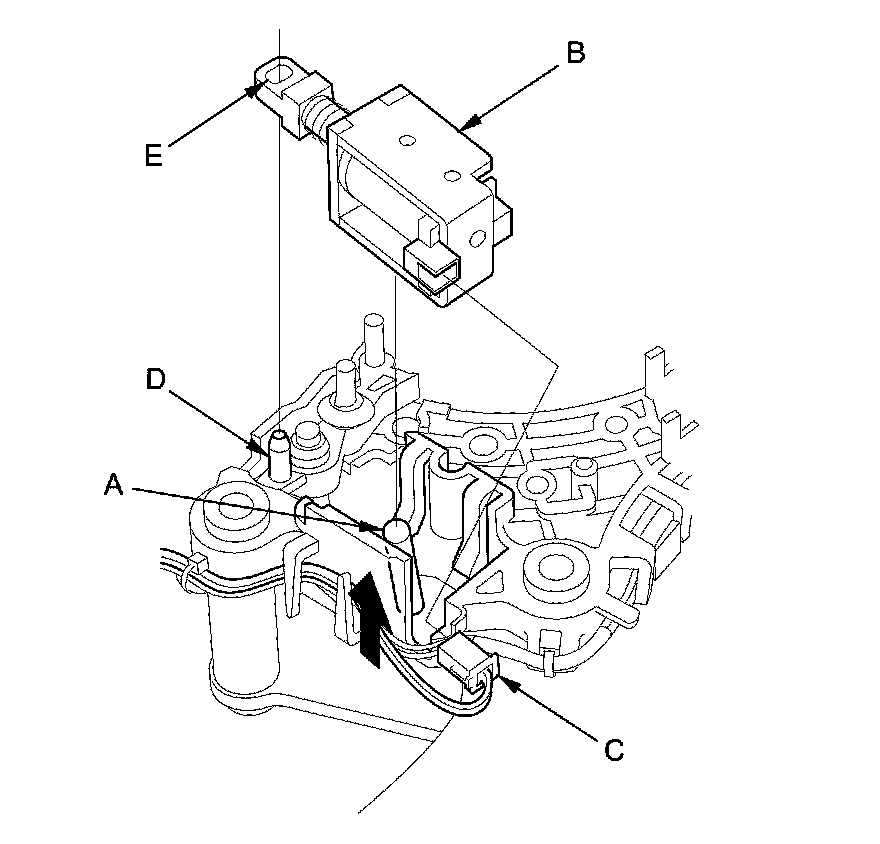 B
E
D
A
C