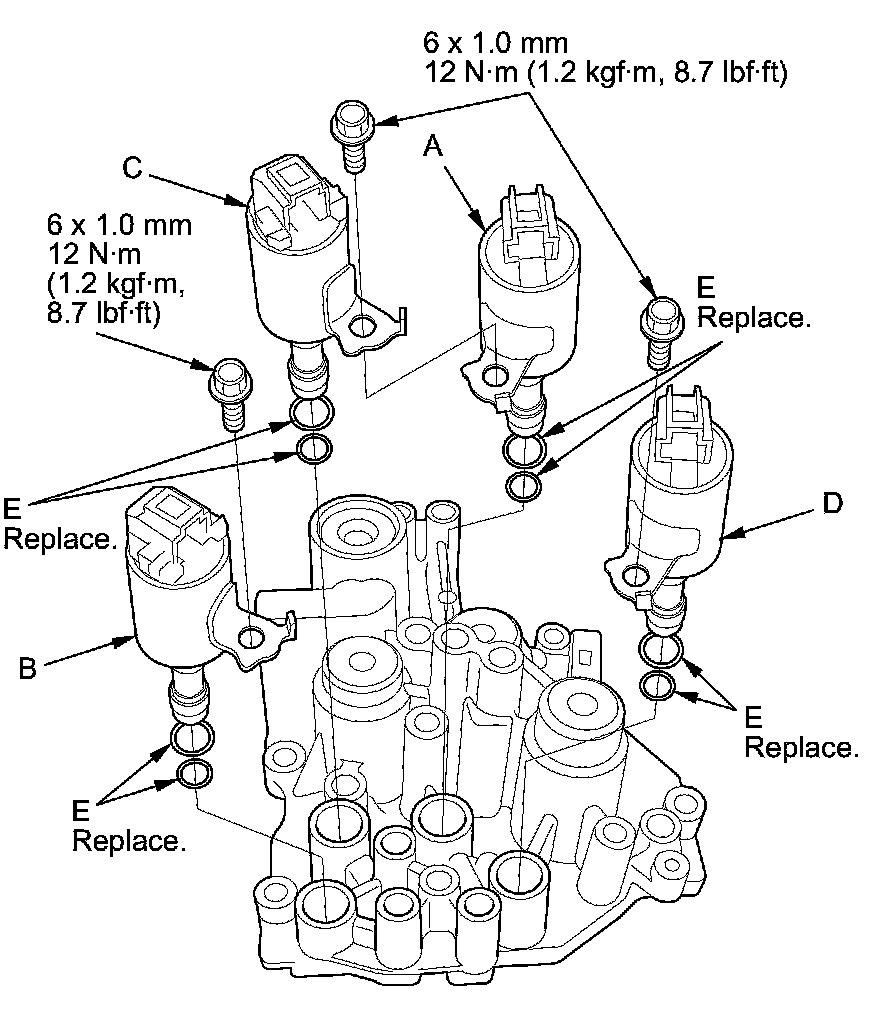 6 x 1.0 mm
12 N·m (1.2 kgf·m, 8.7 lbf·ft)

C

A

6 x 1.0 mm
12 N·m
(1.2 kgf·m,
8.7 lbf·ft)

E
Replace.

E
Replace.

D

B

E
Replace.

E
Replace.