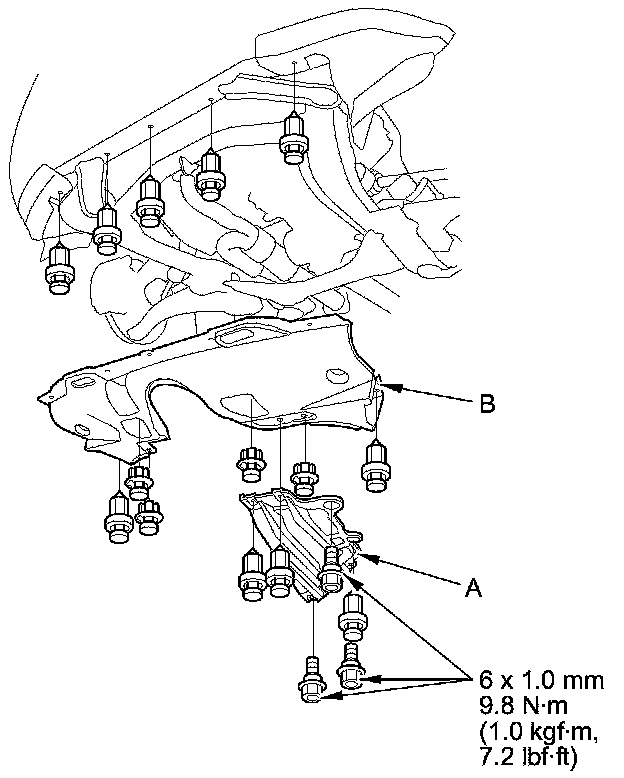 B

A

6 x 1.0 mm
9.8 N·m
(1.0 kgf·m,
7.2 lbf·ft)