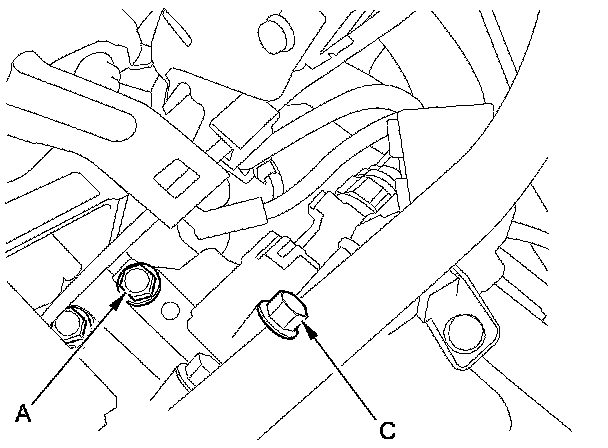 A

C