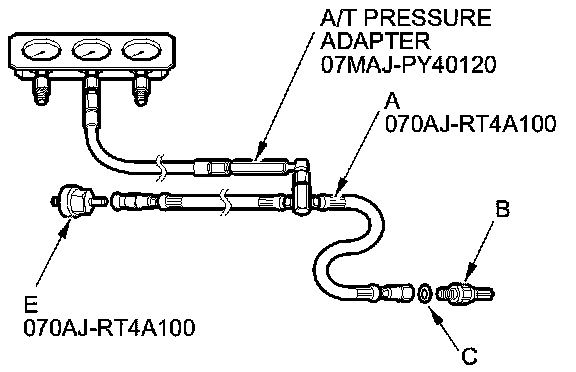 A/T PRESSURE
ADAPTER
07MAJ-PY40120

A
070AJ-RT4A100

B

E
070AJ-RT4A100

C