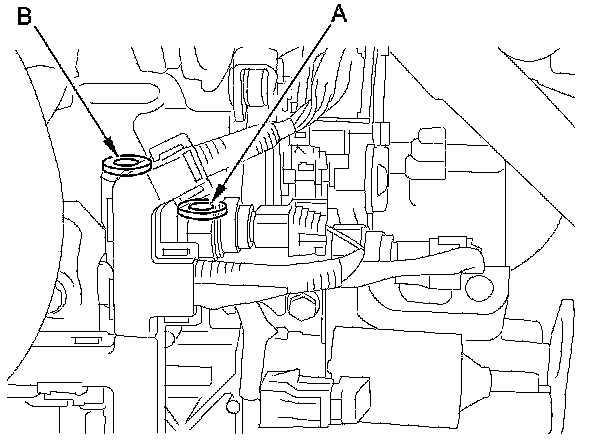 B

A