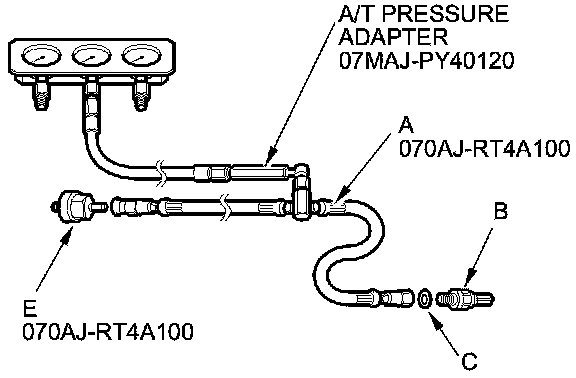 A/T PRESSURE ADAPTER 07MAJ-PY40120

A 070AJ-RT4A100

B

E 070AJ-RT4A100

C