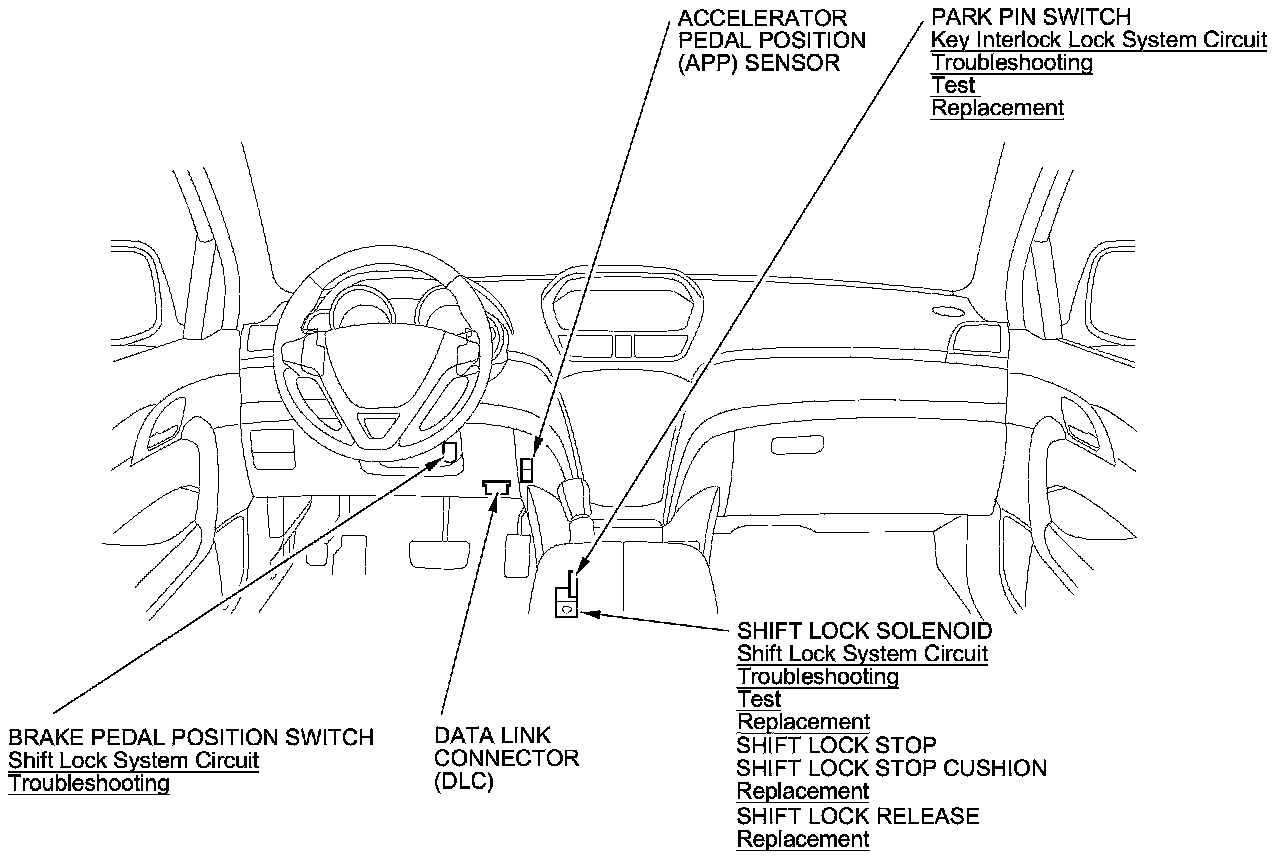 ACCELERATOR PEDAL POSITION (APP) SENSOR

PARK PIN SWITCH
Key Interlock Lock System Circuit Troubleshooting
Test
Replacement

SHIFT LOCK SOLENOID
Shift Lock System Circuit Troubleshooting
Test
Replacement
SHIFT LOCK STOP
SHIFT LOCK STOP CUSHION
Replacement
SHIFT LOCK RELEASE
Replacement

BRAKE PEDAL POSITION SWITCH
Shift Lock System Circuit Troubleshooting

DATA LINK CONNECTOR (DLC)