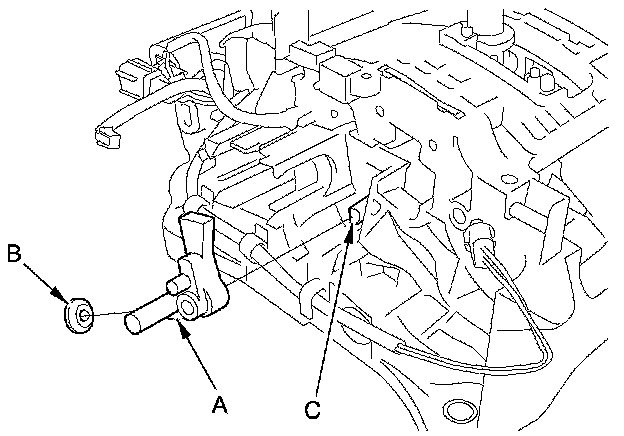 B

A

C