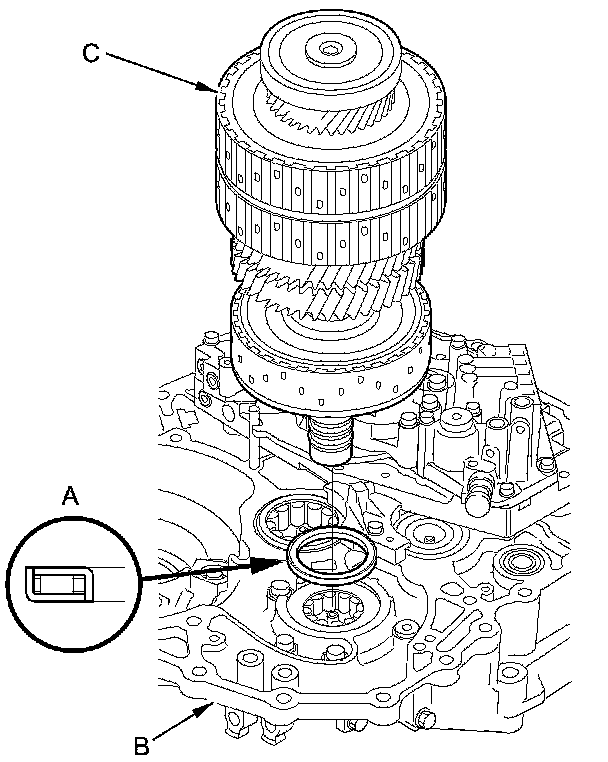 C

A

B