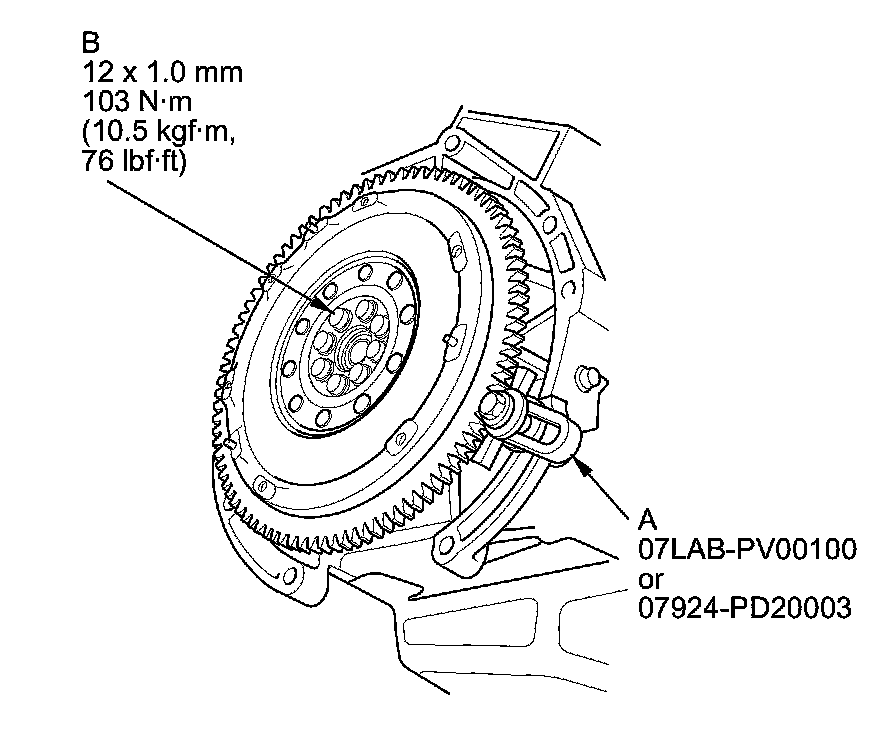 B
12 x 1.0 mm
103 N·m
(10.5 kgf·m,
76 lbf·ft)

A
07LAB-PV00100
or
07924-PD20003