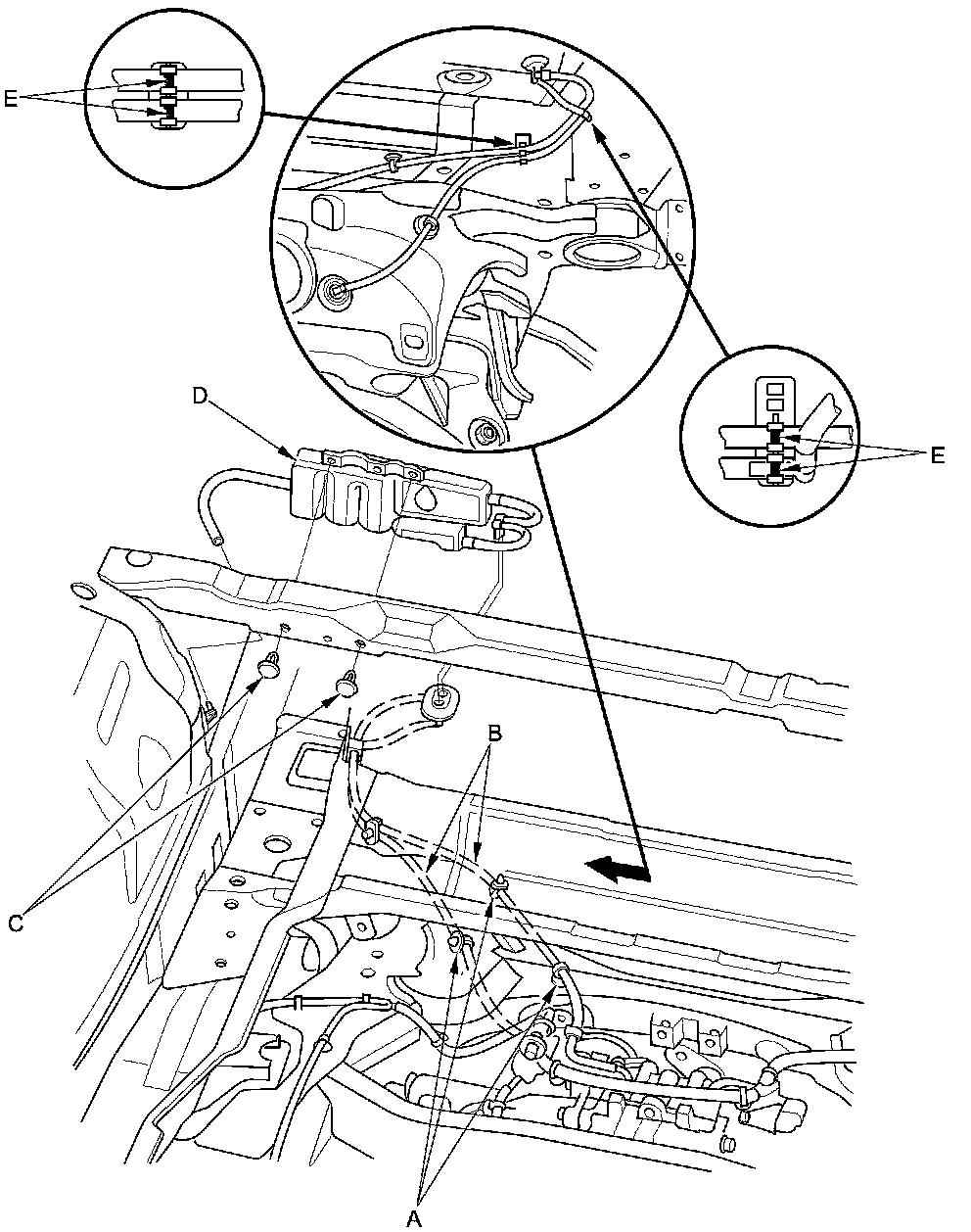 E
D
E
B
C
A