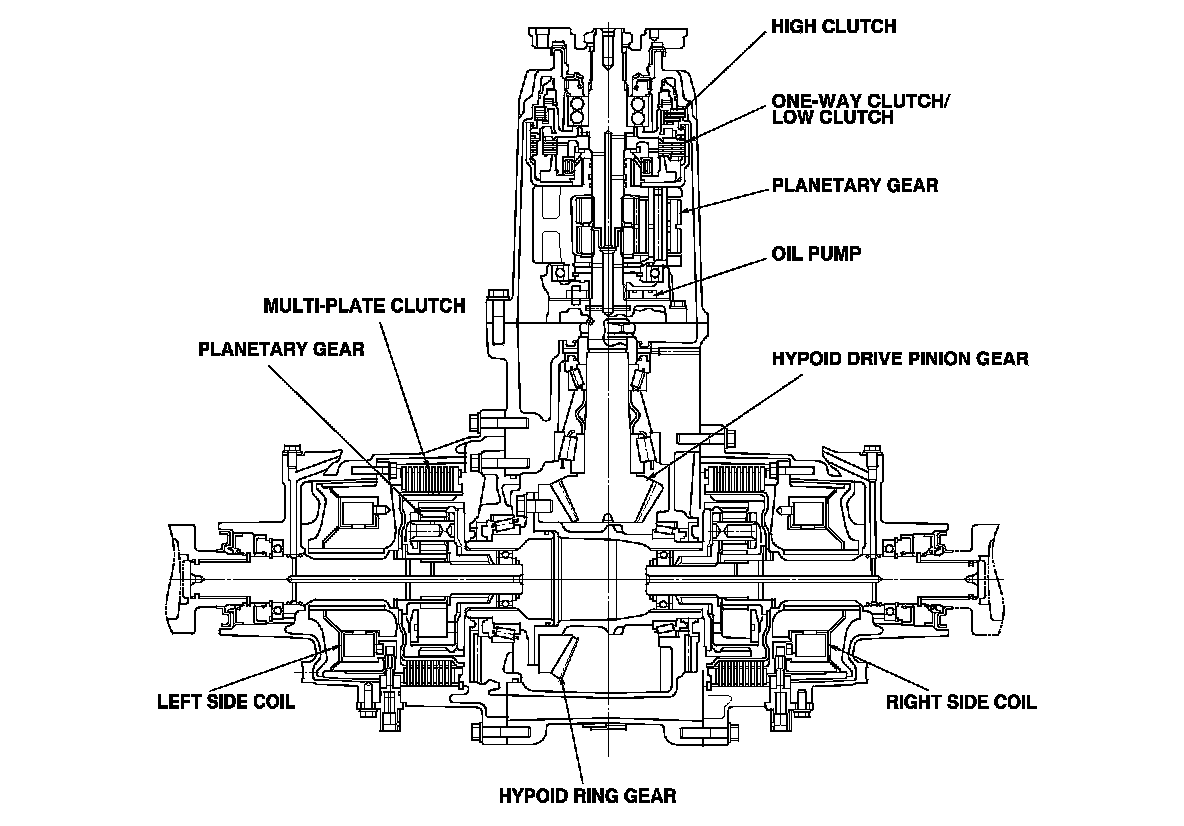 HIGH CLUTCH

ONE-WAY CLUTCH/ LOW CLUTCH

PLANETARY GEAR

OIL PUMP

MULTI-PLATE CLUTCH

PLANETARY GEAR

HYPOID DRIVE PINION GEAR

LEFT SIDE COIL

RIGHT SIDE COIL

HYPOID RING GEAR