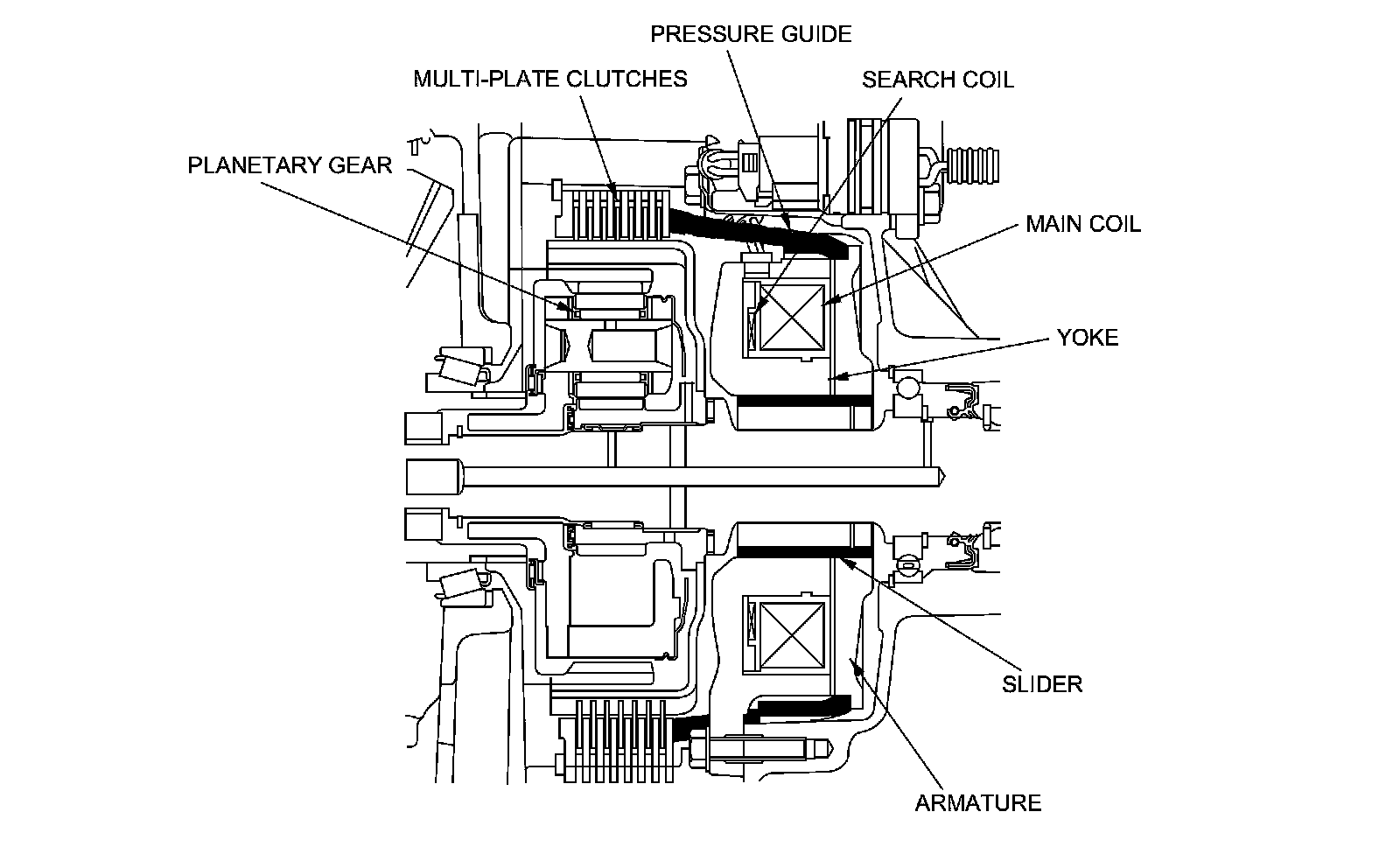 PRESSURE GUIDE
MULTI-PLATE CLUTCHES
SEARCH COIL
PLANETARY GEAR
MAIN COIL
YOKE
SLIDER
ARMATURE