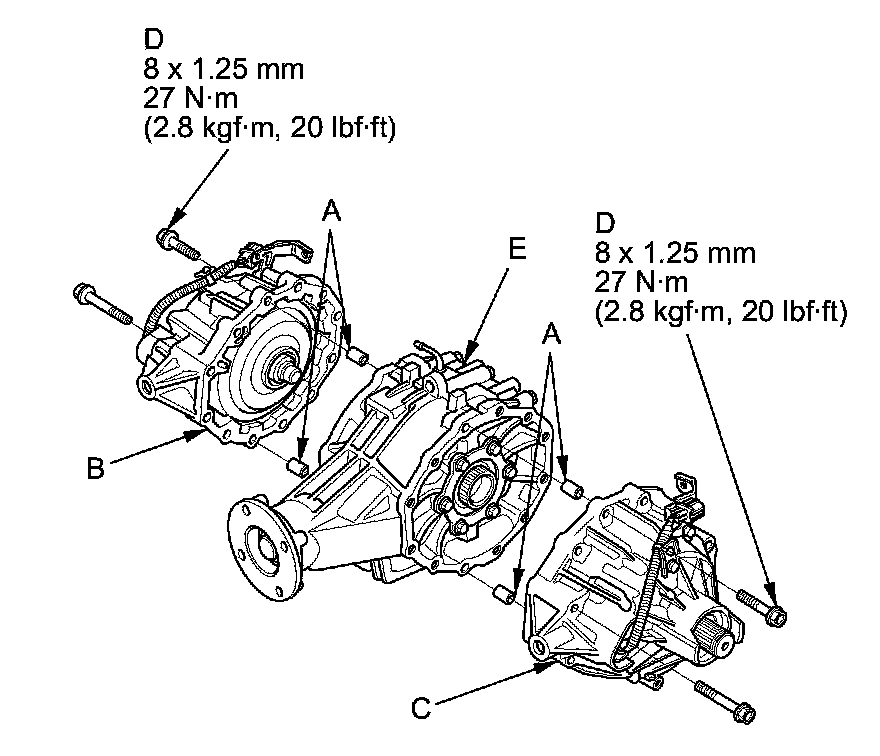 D
8 x 1.25 mm
27 N·m
(2.8 kgf·m, 20 lbf·ft)

A

E

D
8 x 1.25 mm
27 N·m
(2.8 kgf·m, 20 lbf·ft)

A

B

C