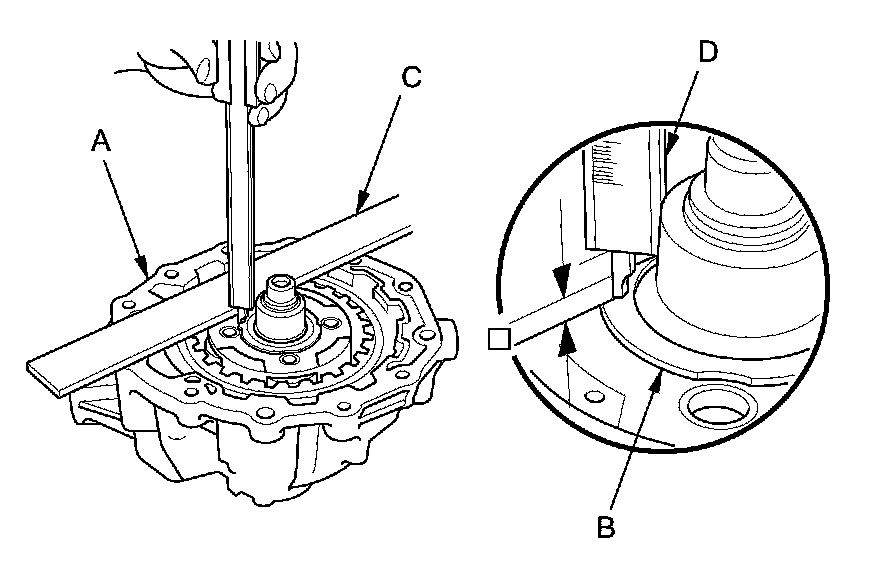 A
C
D
B