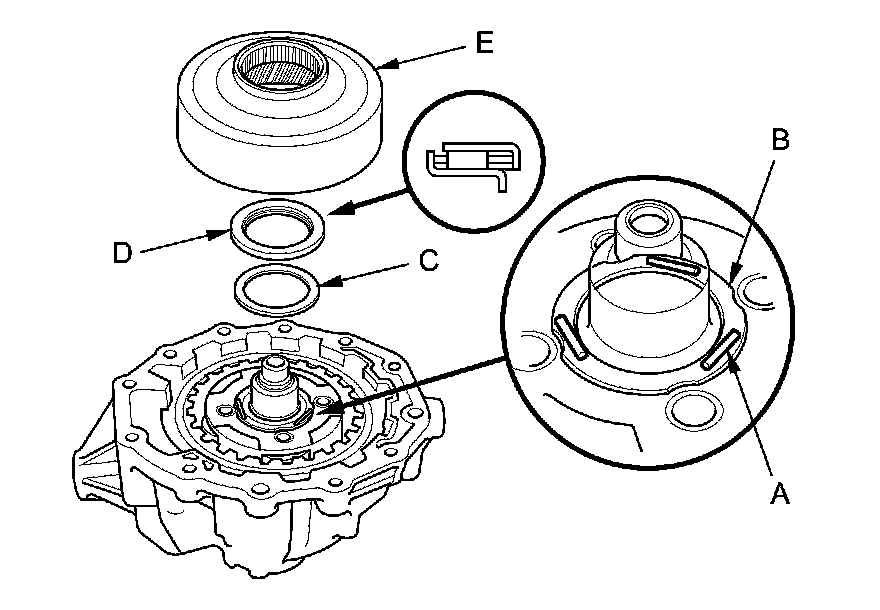 E

B

D

C

A