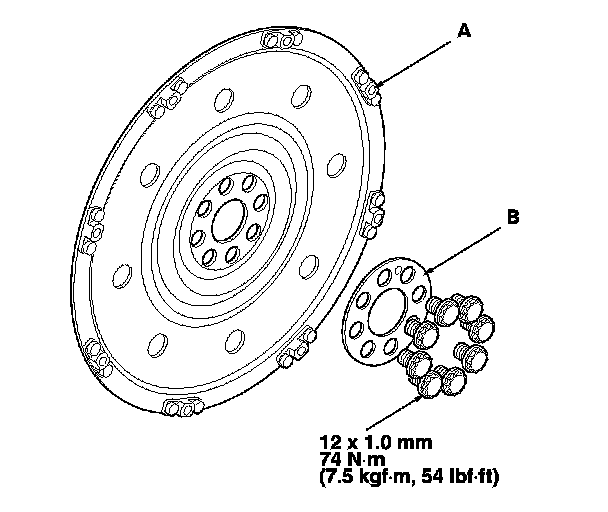 A

B

12 x 1.0 mm
74 N·m
(7.5 kgf·m, 54 lbf·ft)